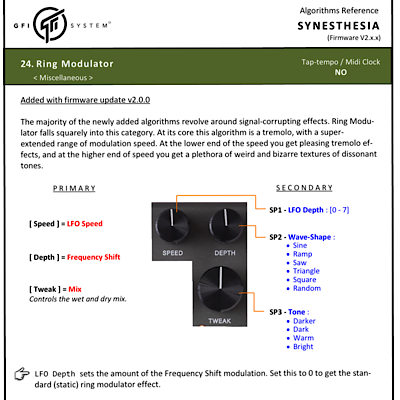 GFI SYSTEM®

Algorithms Reference
SYNESTHESIA
(Firmware V2.x.x)

24. Ring Modulator
< Miscellaneous >

Tap-tempo / Midi Clock
NO

Added with firmware update v2.0.0

The majority of the newly added algorithms revolve around signal-corrupting effects. Ring Modulator falls squarely into this category. At its core this algorithm is a tremolo, with a super-extended range of modulation speed. At the lower end of the speed you get pleasing tremolo effects, and at the higher end of speed you get a plethora of weird and bizarre textures of dissonant tones.

PRIMARY

[ Speed ] = LFO Speed

[ Depth ] = Frequency Shift

[ Tweak ] = Mix
Controls the wet and dry mix.

SPEED
DEPTH
TWEAK

SECONDARY

SP1 - LFO Depth : [0 - 7]

SP2 - Wave-Shape :
• Sine
• Ramp
• Saw
• Triangle
• Square
• Random

SP3 - Tone :
• Darker
• Dark
• Warm
• Bright

LFO Depth sets the amount of the Frequency Shift modulation. Set this to 0 to get the standard (static) ring modulator effect.